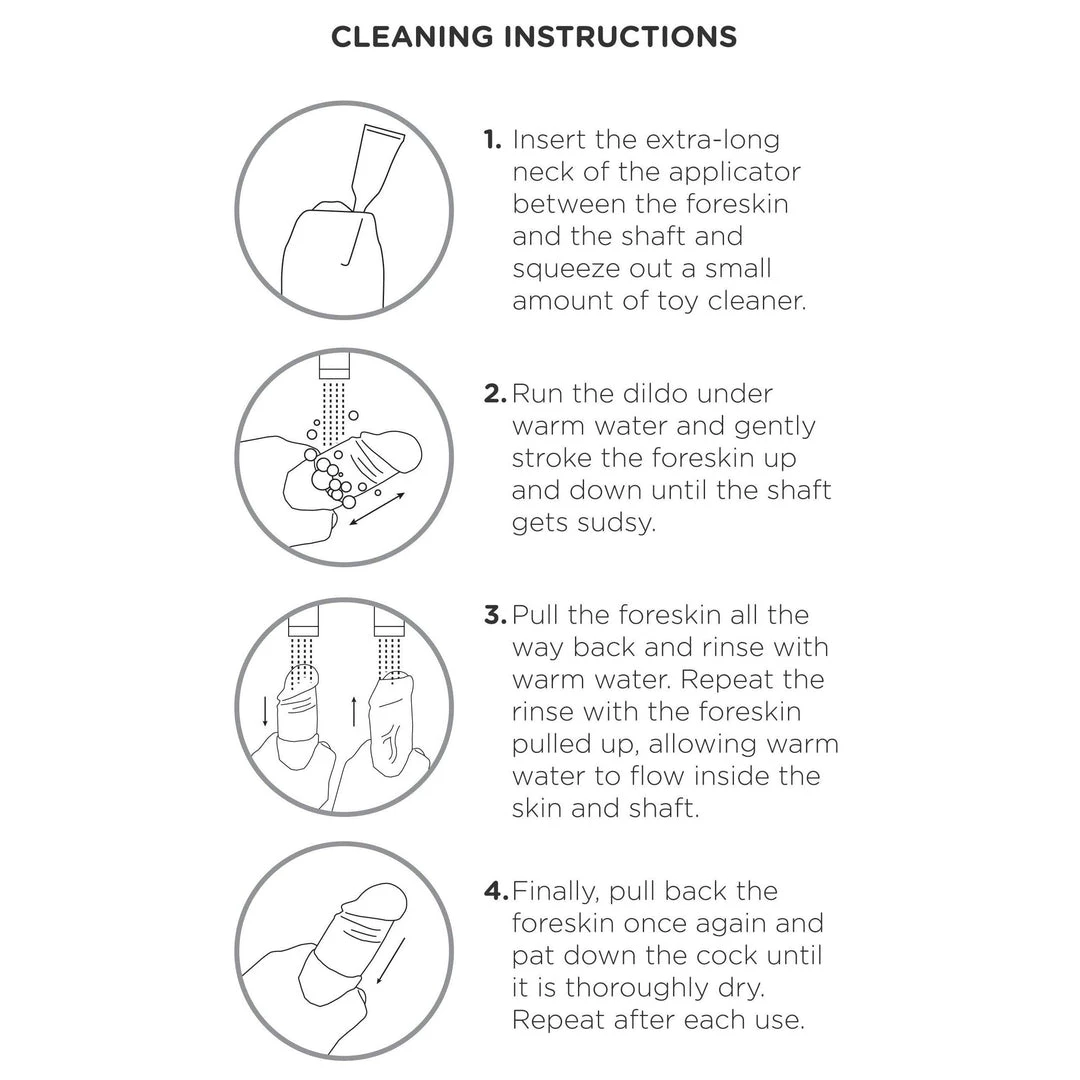 CLEANING INSTRUCTIONS

1. Insert the extra-long neck of the applicator between the foreskin and the shaft and squeeze out a small amount of toy cleaner.

2. Run the dildo under warm water and gently stroke the foreskin up and down until the shaft gets sudsy.

3. Pull the foreskin all the way back and rinse with warm water. Repeat the rinse with the foreskin pulled up, allowing warm water to flow inside the skin and shaft.

4. Finally, pull back the foreskin once again and pat down the cock until it is thoroughly dry. Repeat after each use.